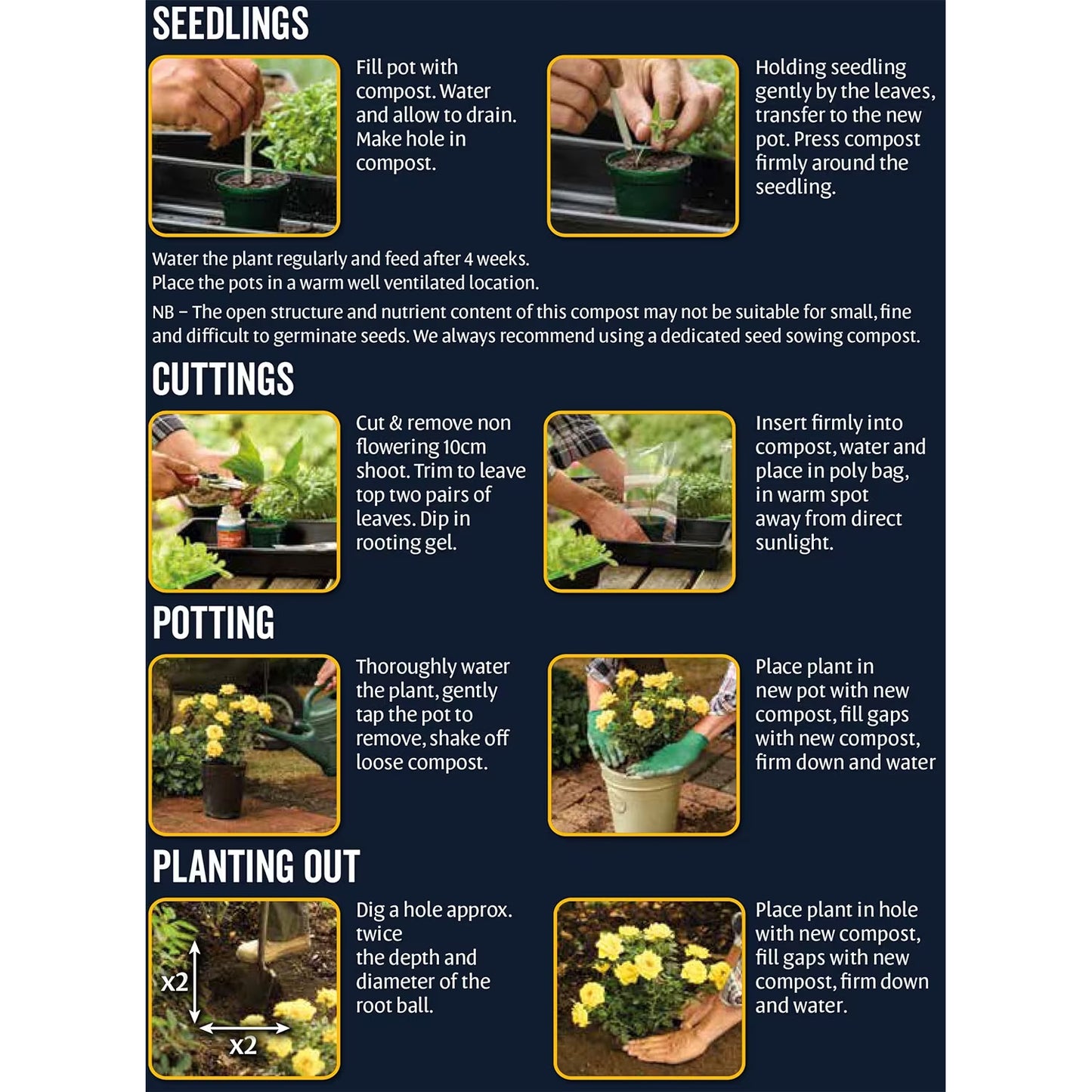 SEEDLINGS

Fill pot with compost. Water and allow to drain. Make hole in compost.

Holding seedling gently by the leaves, transfer to the new pot. Press compost firmly around the seedling.

Water the plant regularly and feed after 4 weeks.
Place the pots in a warm well ventilated location.

NB – The open structure and nutrient content of this compost may not be suitable for small, fine and difficult to germinate seeds. We always recommend using a dedicated seed sowing compost.

CUTTINGS

Cut & remove non flowering 10cm shoot. Trim to leave top two pairs of leaves. Dip in rooting gel.

Insert firmly into compost, water and place in poly bag, in warm spot away from direct sunlight.

POTTING

Thoroughly water the plant, gently tap the pot to remove, shake off loose compost.

Place plant in new pot with new compost, fill gaps with new compost, firm down and water

PLANTING OUT

x2
x2

Dig a hole approx. twice the depth and diameter of the root ball.

Place plant in hole with new compost, fill gaps with new compost, firm down and water.