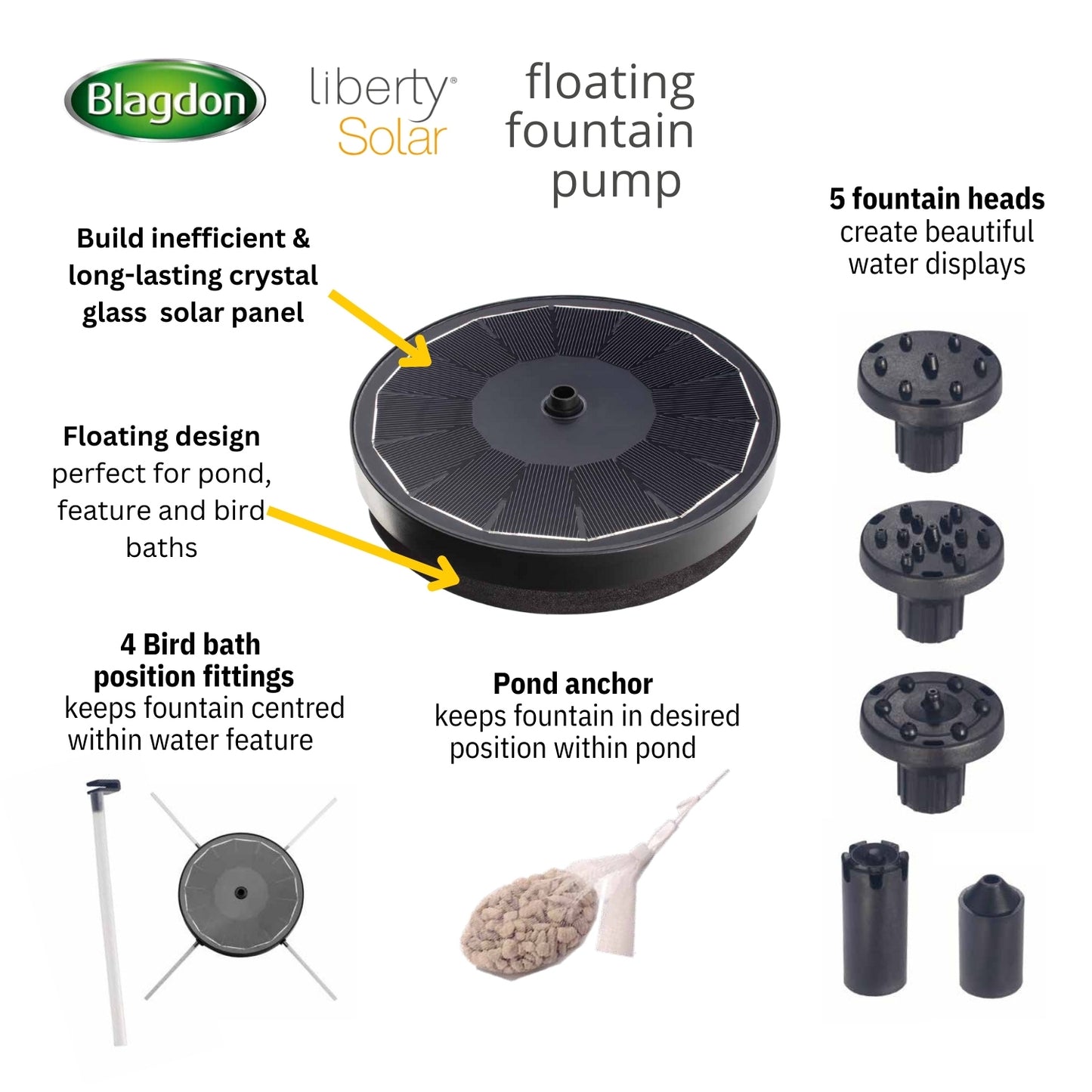 Blagdon

liberty®
Solar

floating fountain pump

5 fountain heads
create beautiful water displays

Build inefficient & long-lasting crystal glass solar panel

Floating design
perfect for pond, feature and bird baths

4 Bird bath position fittings
keeps fountain centred within water feature

Pond anchor
keeps fountain in desired position within pond