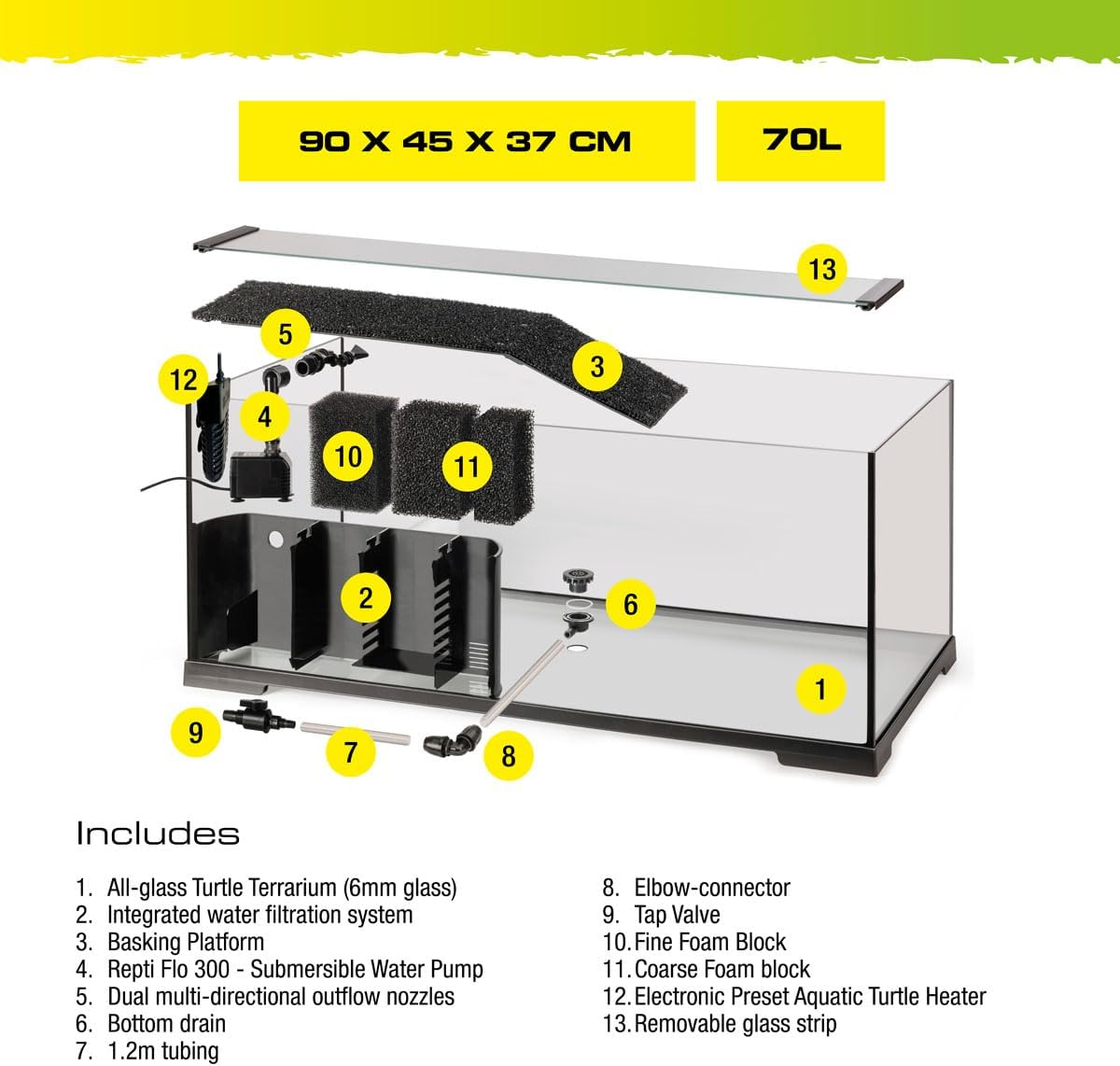 90 X 45 X 37 CM

70L

13

5

3

12

4

10

11

2

6

1

9

7

8

Includes

1. All-glass Turtle Terrarium (6mm glass)
2. Integrated water filtration system
3. Basking Platform
4. Repti Flo 300 - Submersible Water Pump
5. Dual multi-directional outflow nozzles
6. Bottom drain
7. 1.2m tubing

8. Elbow-connector
9. Tap Valve
10. Fine Foam Block
11. Coarse Foam block
12. Electronic Preset Aquatic Turtle Heater
13. Removable glass strip