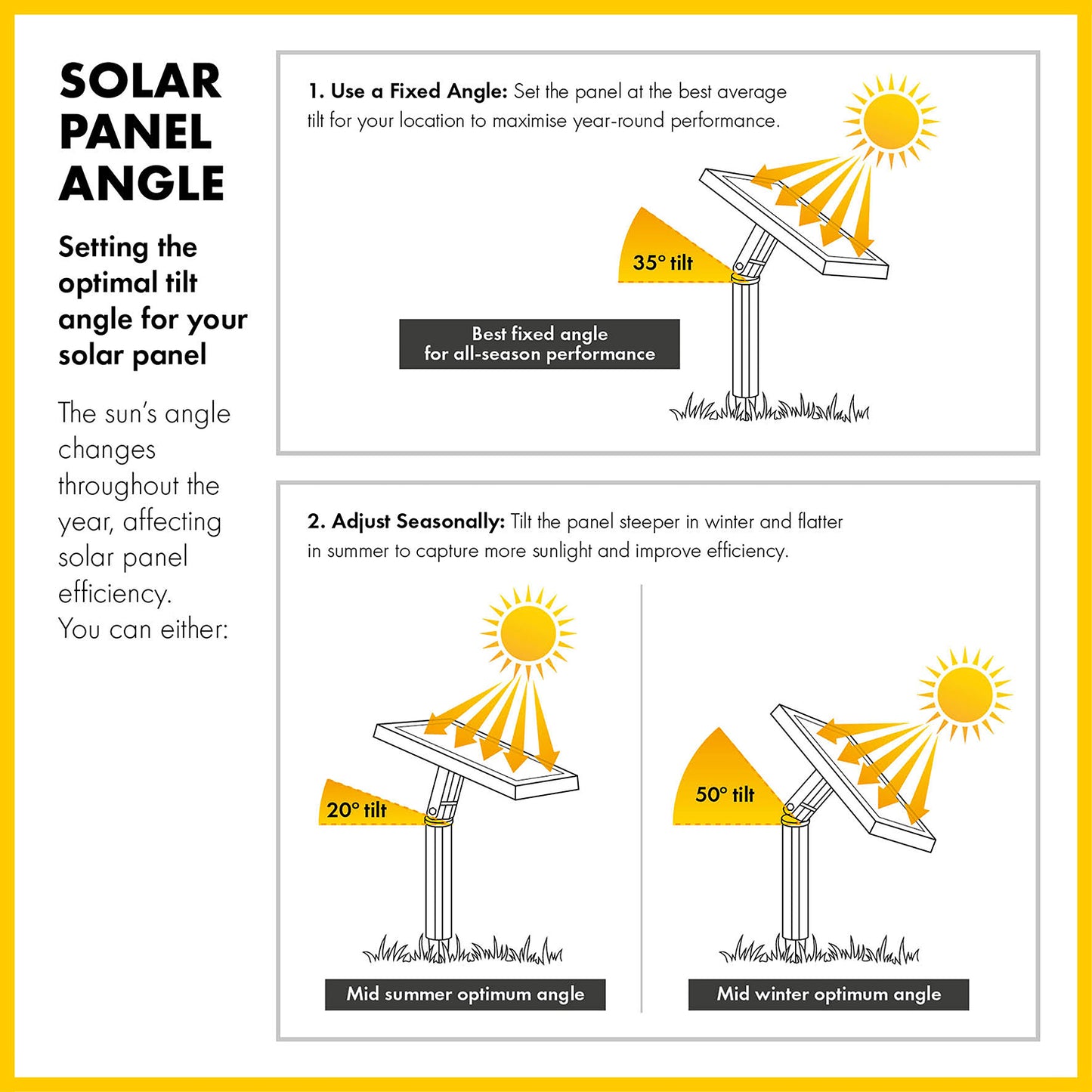 SOLAR PANEL ANGLE

Setting the optimal tilt angle for your solar panel

The sun's angle changes throughout the year, affecting solar panel efficiency.
You can either:

1. Use a Fixed Angle: Set the panel at the best average tilt for your location to maximise year-round performance.

35° tilt

Best fixed angle for all-season performance

2. Adjust Seasonally: Tilt the panel steeper in winter and flatter in summer to capture more sunlight and improve efficiency.

20° tilt

Mid summer optimum angle

50° tilt

Mid winter optimum angle