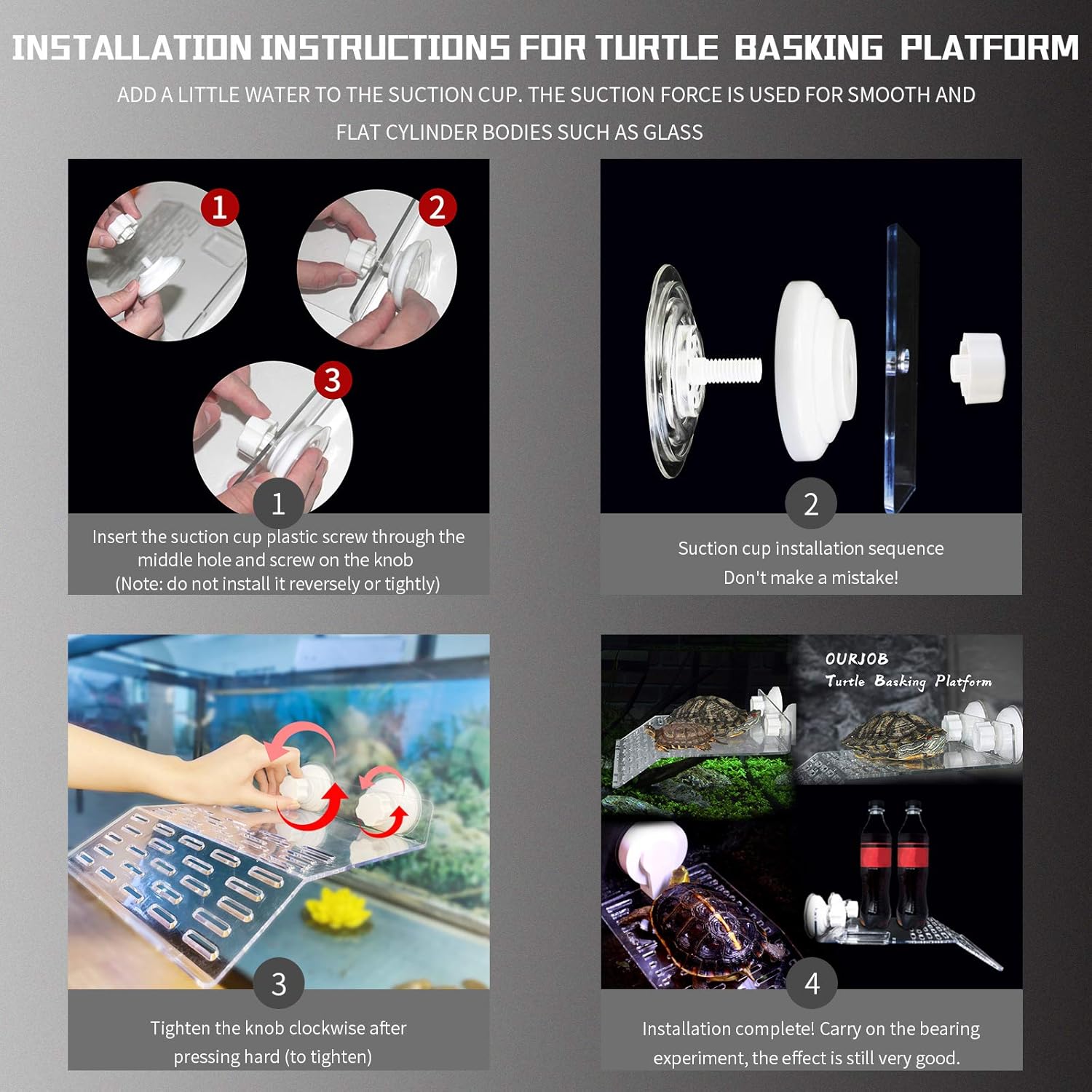 INSTALLATION INSTRUCTIONS FOR TURTLE BASKING PLATFORM

ADD A LITTLE WATER TO THE SUCTION CUP. THE SUCTION FORCE IS USED FOR SMOOTH AND FLAT CYLINDER BODIES SUCH AS GLASS

1

2

3

1

Insert the suction cup plastic screw through the middle hole and screw on the knob (Note: do not install it reversely or tightly)

2

Suction cup installation sequence
Don't make a mistake!

3

Tighten the knob clockwise after pressing hard (to tighten)

OURJOB
Turtle Basking Platform

4

Installation complete! Carry on the bearing experiment, the effect is still very good.