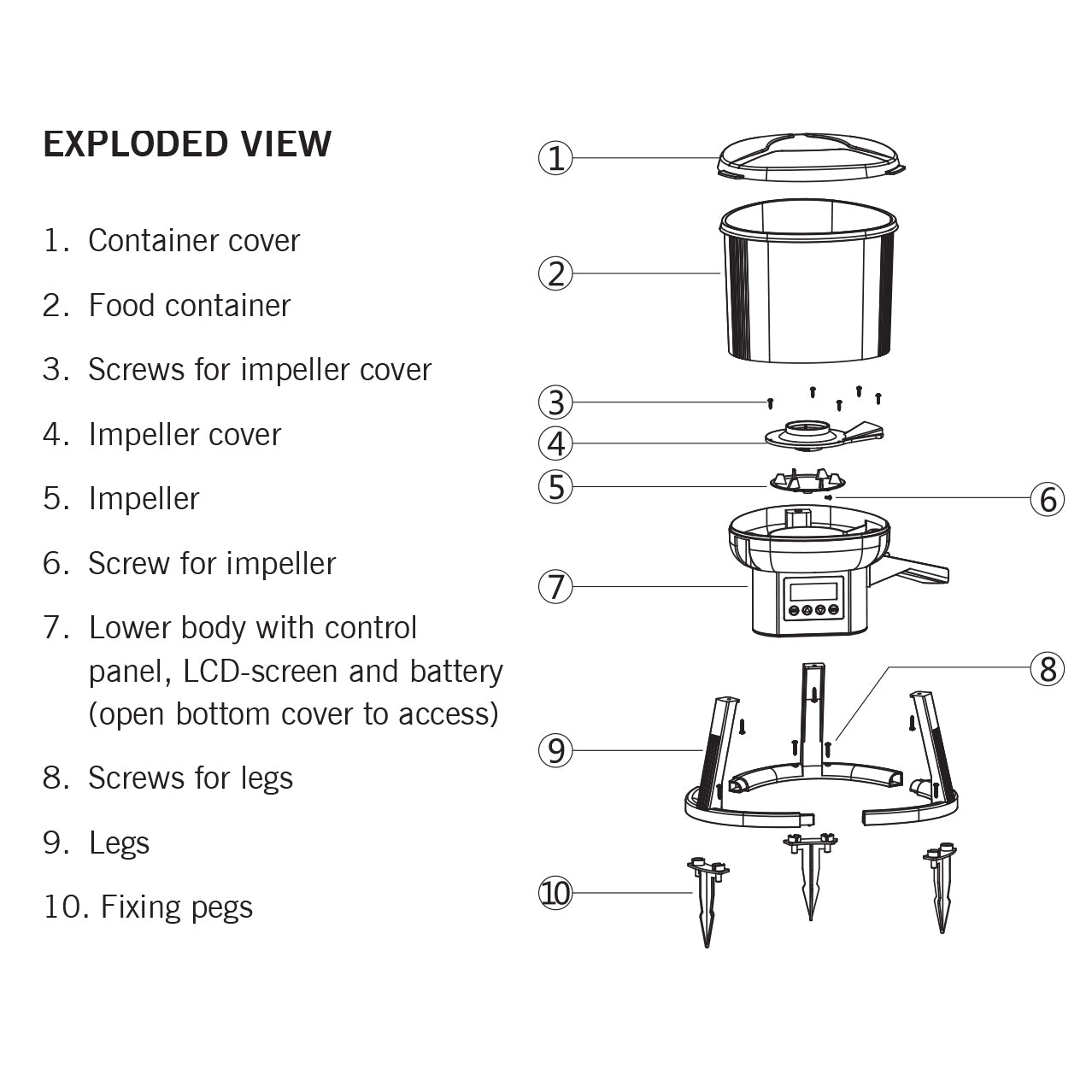 EXPLODED VIEW

1. Container cover

2. Food container

3. Screws for impeller cover

4. Impeller cover

5. Impeller

6. Screw for impeller

7. Lower body with control panel, LCD-screen and battery (open bottom cover to access)

8. Screws for legs

9. Legs

10. Fixing pegs

①
②
③
④
⑤
⑥
⑦
⑧
⑨
⑩