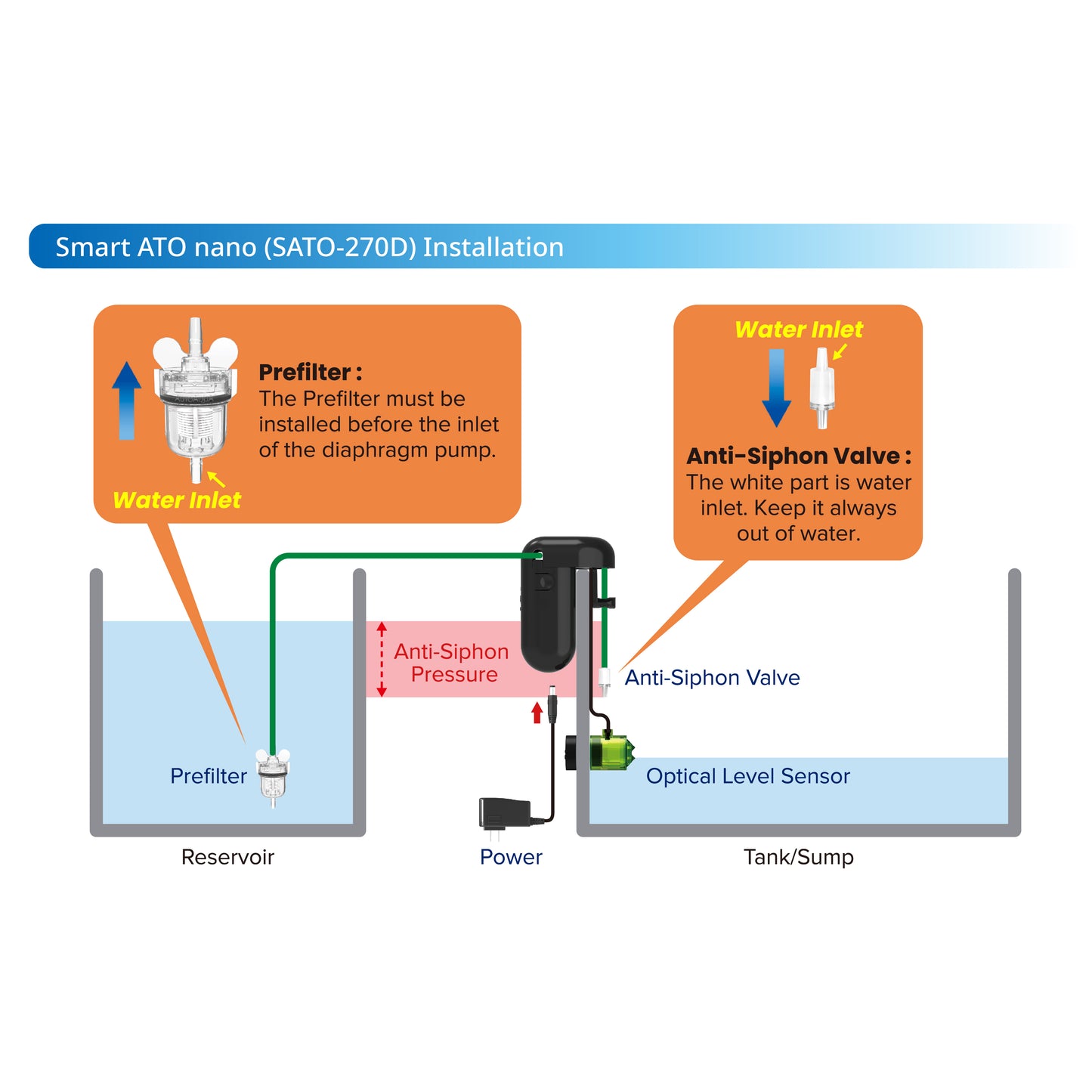 Smart ATO nano (SATO-270D) Installation

Prefilter :
The Prefilter must be installed before the inlet of the diaphragm pump.

Water Inlet

Water Inlet

Anti-Siphon Valve :
The white part is water inlet. Keep it always out of water.

Anti-Siphon Pressure

Anti-Siphon Valve

Prefilter

Optical Level Sensor

Reservoir

Power

Tank/Sump