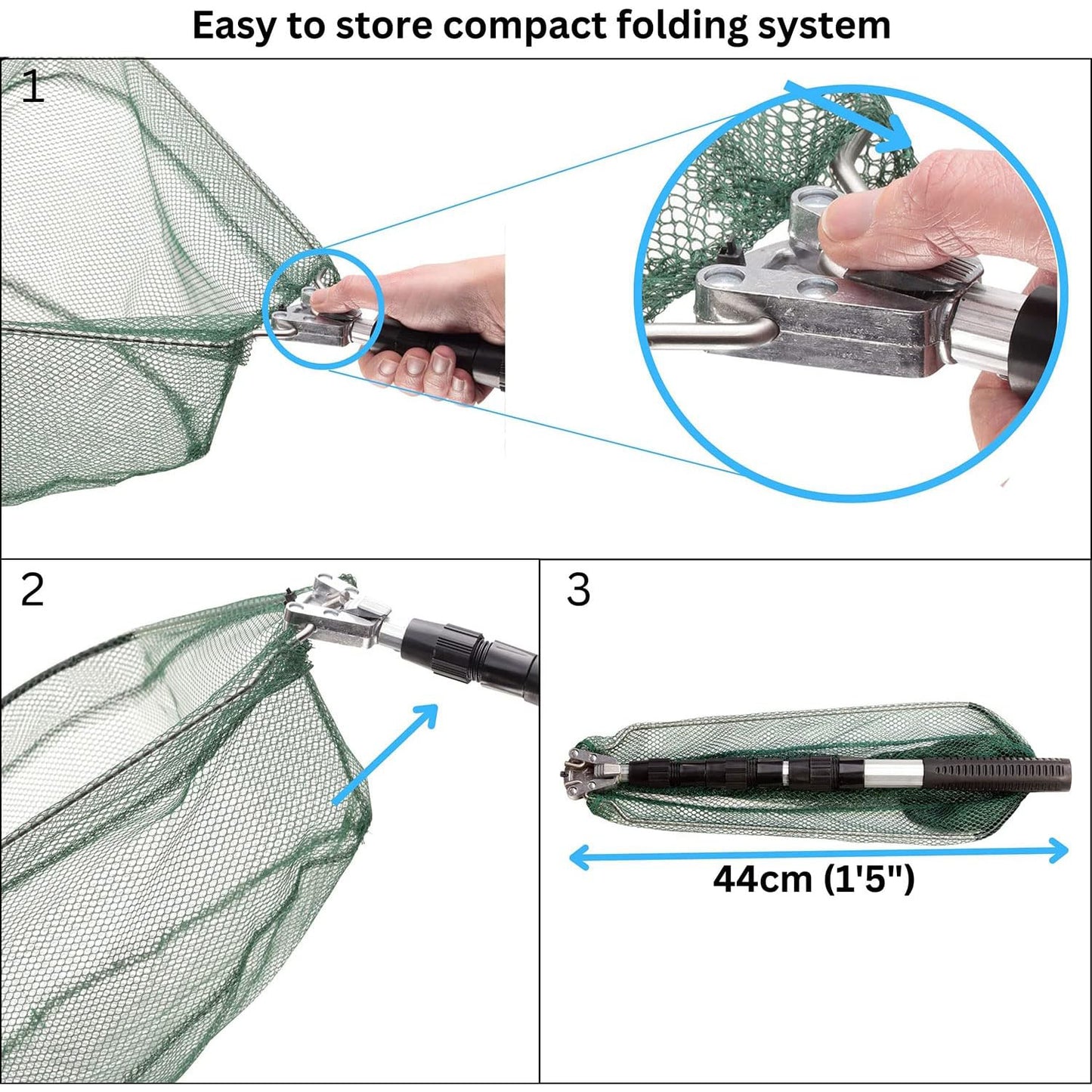 Easy to store compact folding system

1

2

3

44cm (1'5")