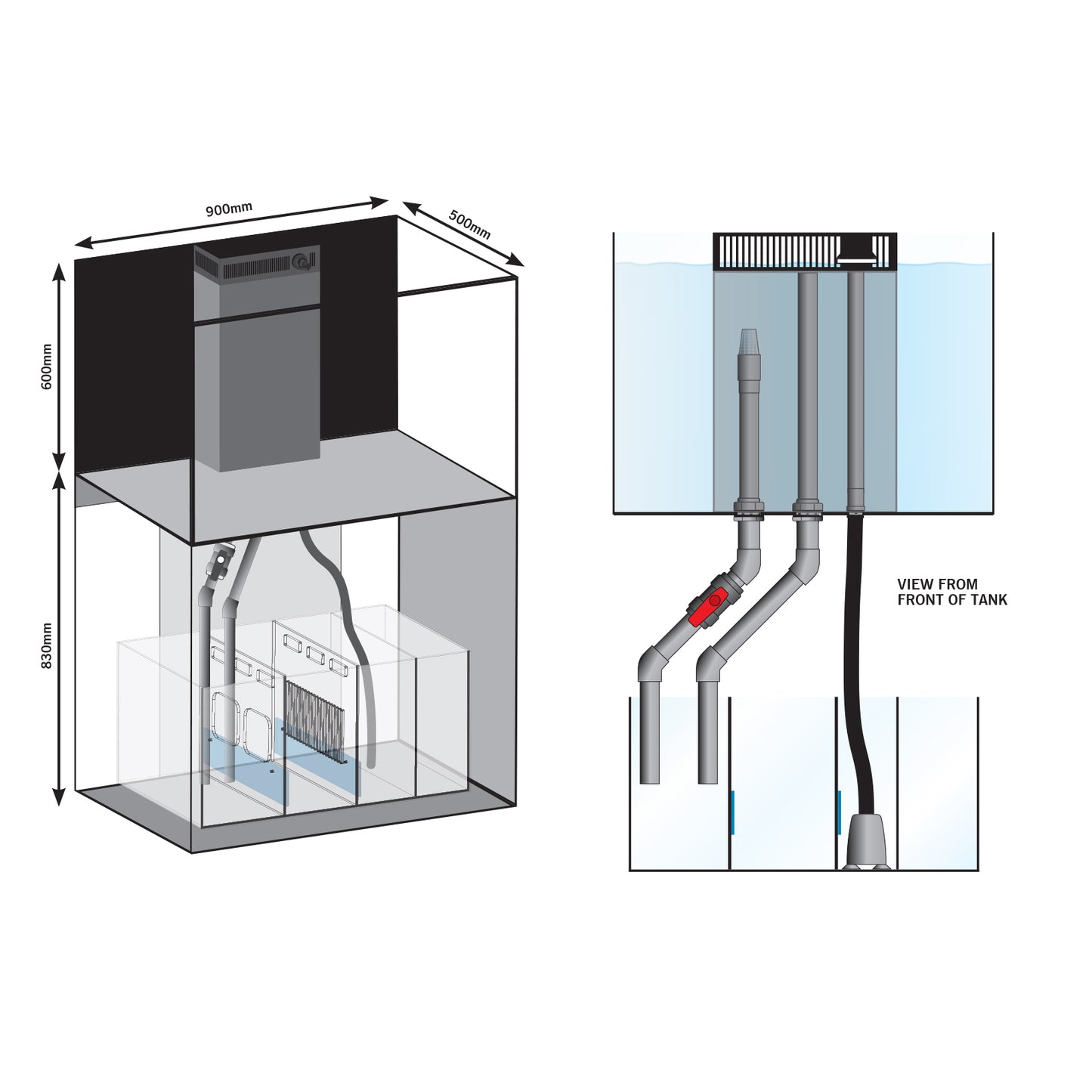 900mm

500mm

600mm

830mm

VIEW FROM FRONT OF TANK