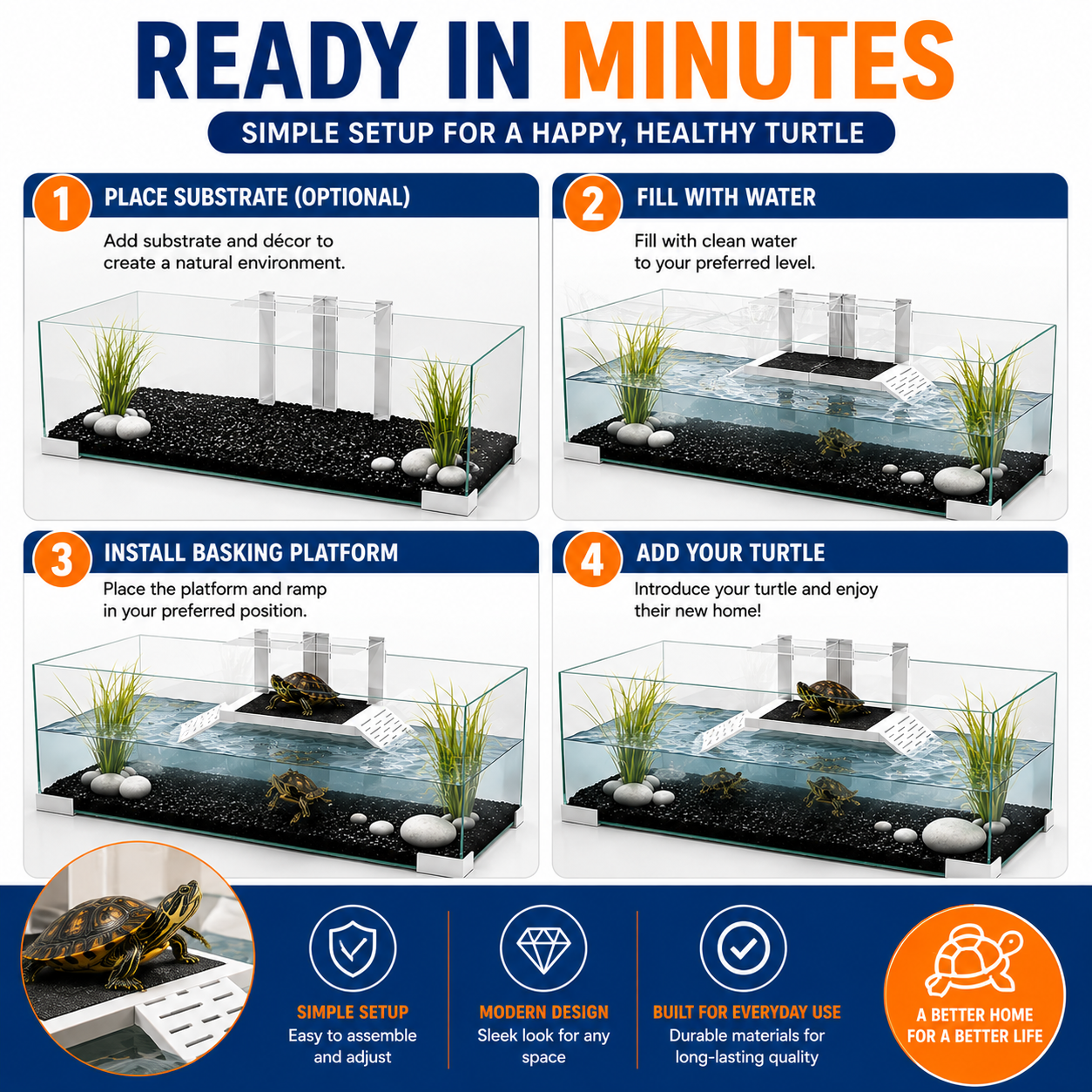 READY IN MINUTES

SIMPLE SETUP FOR A HAPPY, HEALTHY TURTLE

1 PLACE SUBSTRATE (OPTIONAL)

Add substrate and décor to create a natural environment.

2 FILL WITH WATER

Fill with clean water to your preferred level.

3 INSTALL BASKING PLATFORM

Place the platform and ramp in your preferred position.

4 ADD YOUR TURTLE

Introduce your turtle and enjoy their new home!

SIMPLE SETUP
Easy to assemble and adjust

MODERN DESIGN
Sleek look for any space

BUILT FOR EVERYDAY USE
Durable materials for long-lasting quality

A BETTER HOME FOR A BETTER LIFE