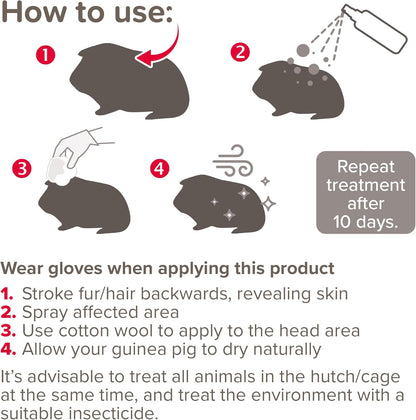 How to use:

1

2

3

4

Repeat treatment after 10 days.

Wear gloves when applying this product

1. Stroke fur/hair backwards, revealing skin
2. Spray affected area
3. Use cotton wool to apply to the head area
4. Allow your guinea pig to dry naturally

It's advisable to treat all animals in the hutch/cage at the same time, and treat the environment with a suitable insecticide.