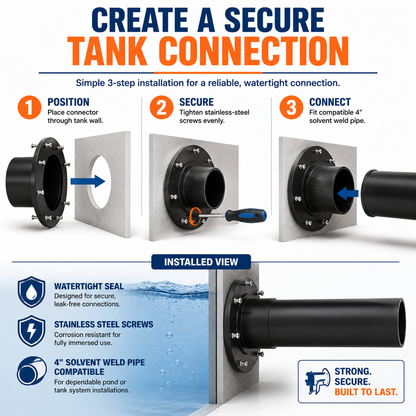 CREATE A SECURE
TANK CONNECTION

Simple 3-step installation for a reliable, watertight connection.

1 POSITION
Place connector through tank wall.

2 SECURE
Tighten stainless-steel screws evenly.

3 CONNECT
Fit compatible 4" solvent weld pipe.

INSTALLED VIEW

WATERTIGHT SEAL
Designed for secure, leak-free connections.

STAINLESS STEEL SCREWS
Corrosion resistant for fully immersed use.

4" SOLVENT WELD PIPE COMPATIBLE
For dependable pond or tank system installations.

STRONG.
SECURE.
BUILT TO LAST.