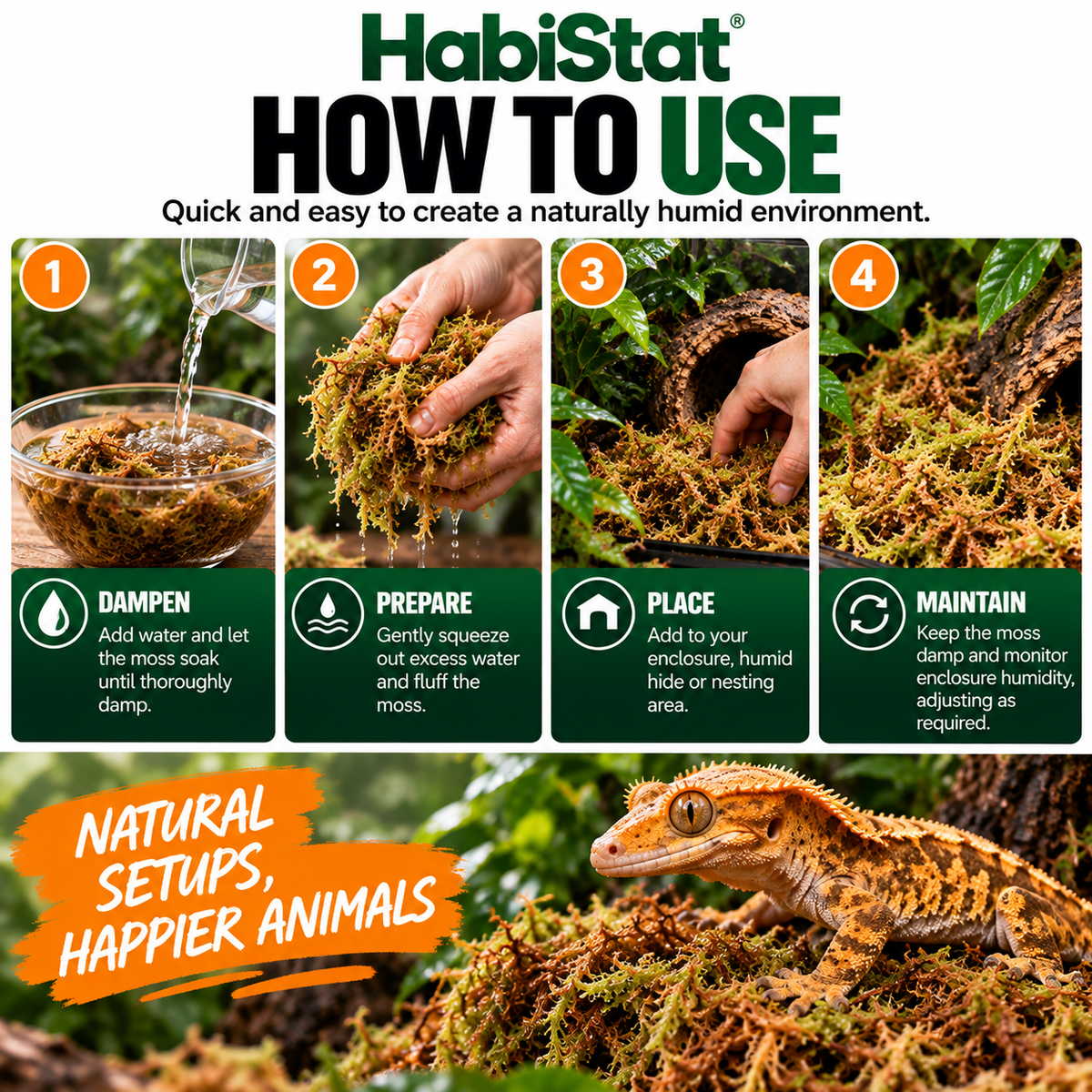 HabiStat®

HOW TO USE

Quick and easy to create a naturally humid environment.

1

DAMPEN
Add water and let the moss soak until thoroughly damp.

2

PREPARE
Gently squeeze out excess water and fluff the moss.

3

PLACE
Add to your enclosure, humid hide or nesting area.

4

MAINTAIN
Keep the moss damp and monitor enclosure humidity, adjusting as required.

NATURAL SETUPS, HAPPIER ANIMALS