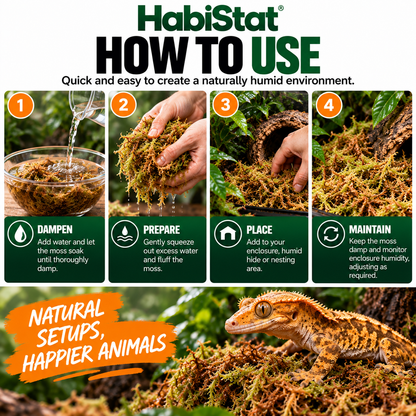 HabiStat®

HOW TO USE

Quick and easy to create a naturally humid environment.

1

DAMPEN
Add water and let the moss soak until thoroughly damp.

2

PREPARE
Gently squeeze out excess water and fluff the moss.

3

PLACE
Add to your enclosure, humid hide or nesting area.

4

MAINTAIN
Keep the moss damp and monitor enclosure humidity, adjusting as required.

NATURAL SETUPS, HAPPIER ANIMALS