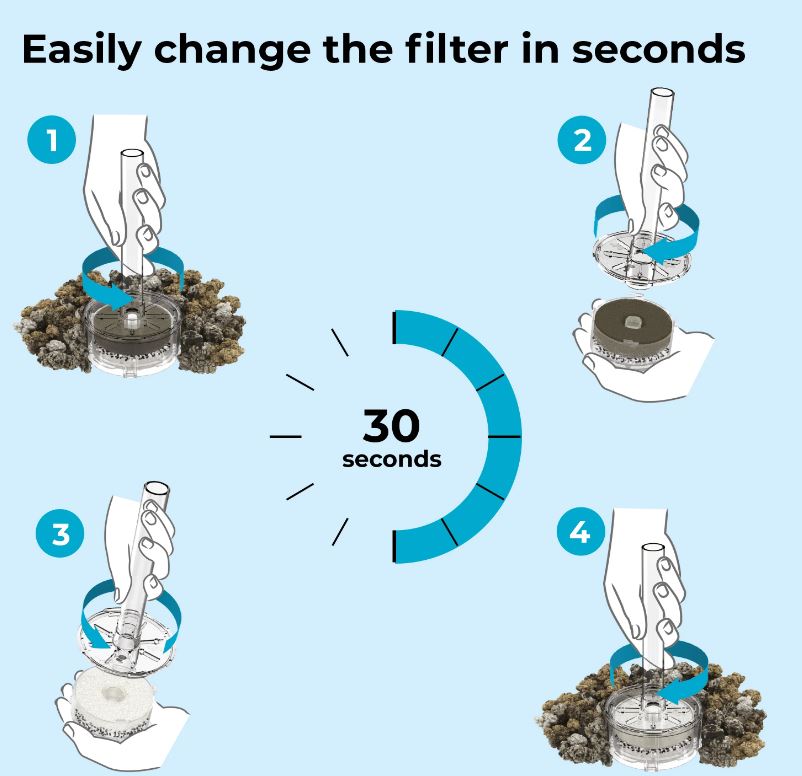 Easily change the filter in seconds

1

2

30
seconds

3

4