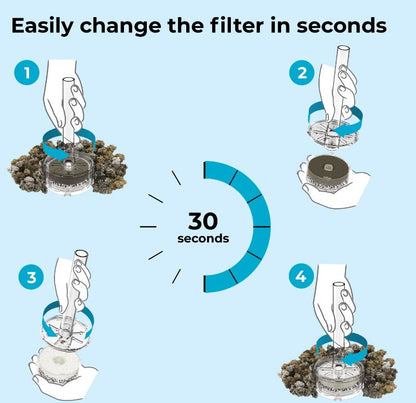 Easily change the filter in seconds

1

2

30
seconds

3

4