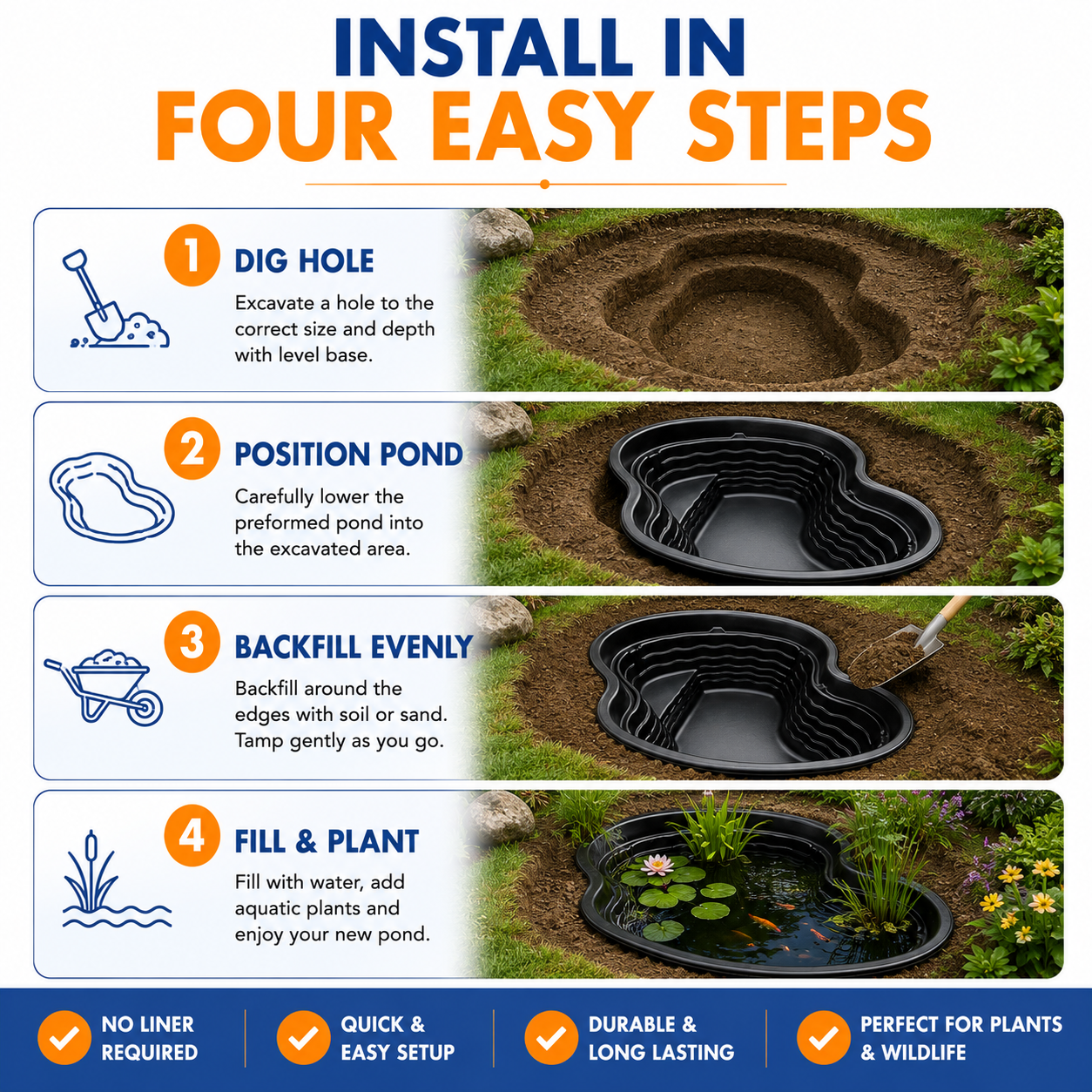 INSTALL IN
FOUR EASY STEPS

1 DIG HOLE
Excavate a hole to the correct size and depth with level base.

2 POSITION POND
Carefully lower the preformed pond into the excavated area.

3 BACKFILL EVENLY
Backfill around the edges with soil or sand. Tamp gently as you go.

4 FILL & PLANT
Fill with water, add aquatic plants and enjoy your new pond.

NO LINER REQUIRED
QUICK & EASY SETUP
DURABLE & LONG LASTING
PERFECT FOR PLANTS & WILDLIFE