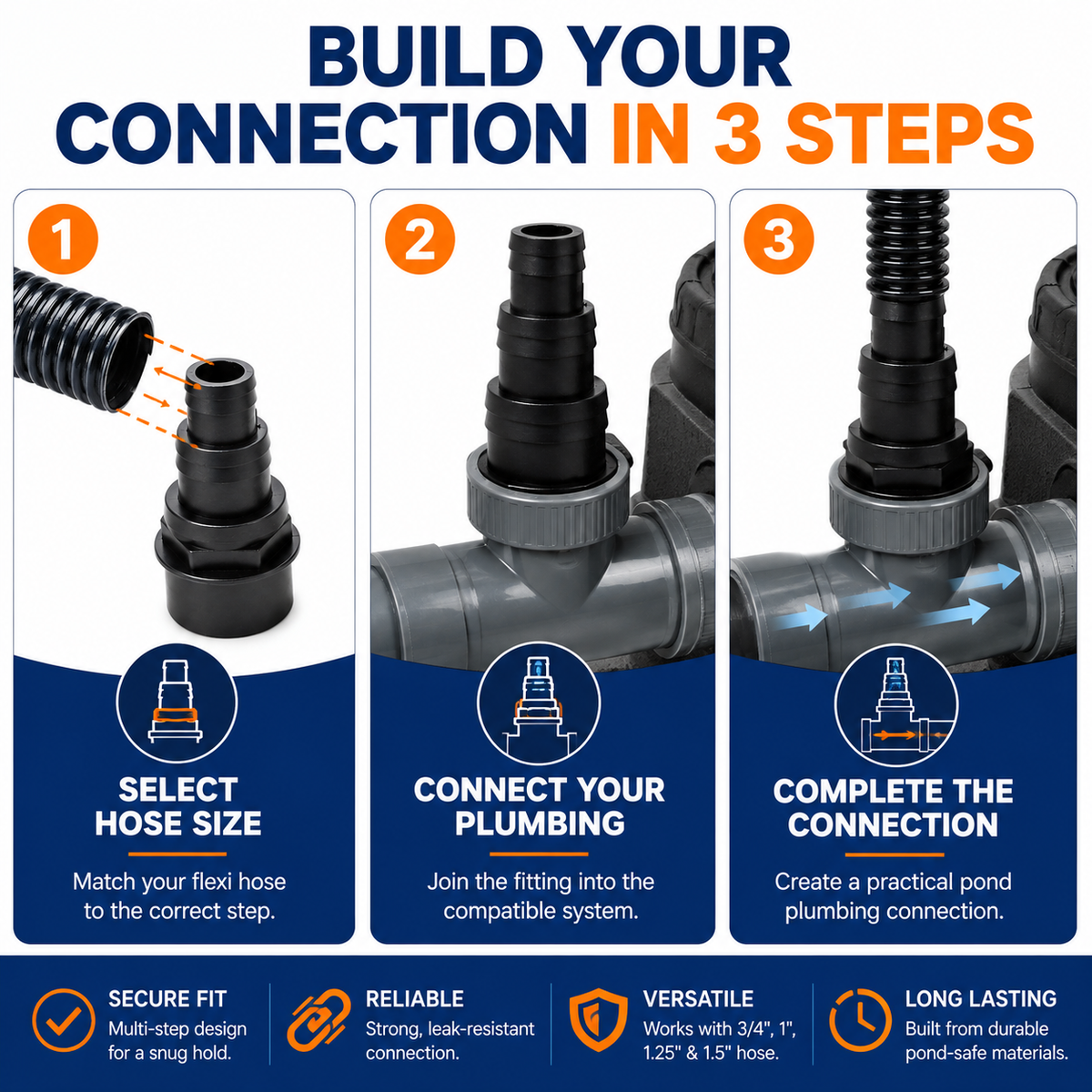 BUILD YOUR CONNECTION IN 3 STEPS

1

SELECT HOSE SIZE

Match your flexi hose to the correct step.

2

CONNECT YOUR PLUMBING

Join the fitting into the compatible system.

3

COMPLETE THE CONNECTION

Create a practical pond plumbing connection.

SECURE FIT
Multi-step design for a snug hold.

RELIABLE
Strong, leak-resistant connection.

VERSATILE
Works with 3/4", 1", 1.25" & 1.5" hose.

LONG LASTING
Built from durable pond-safe materials.