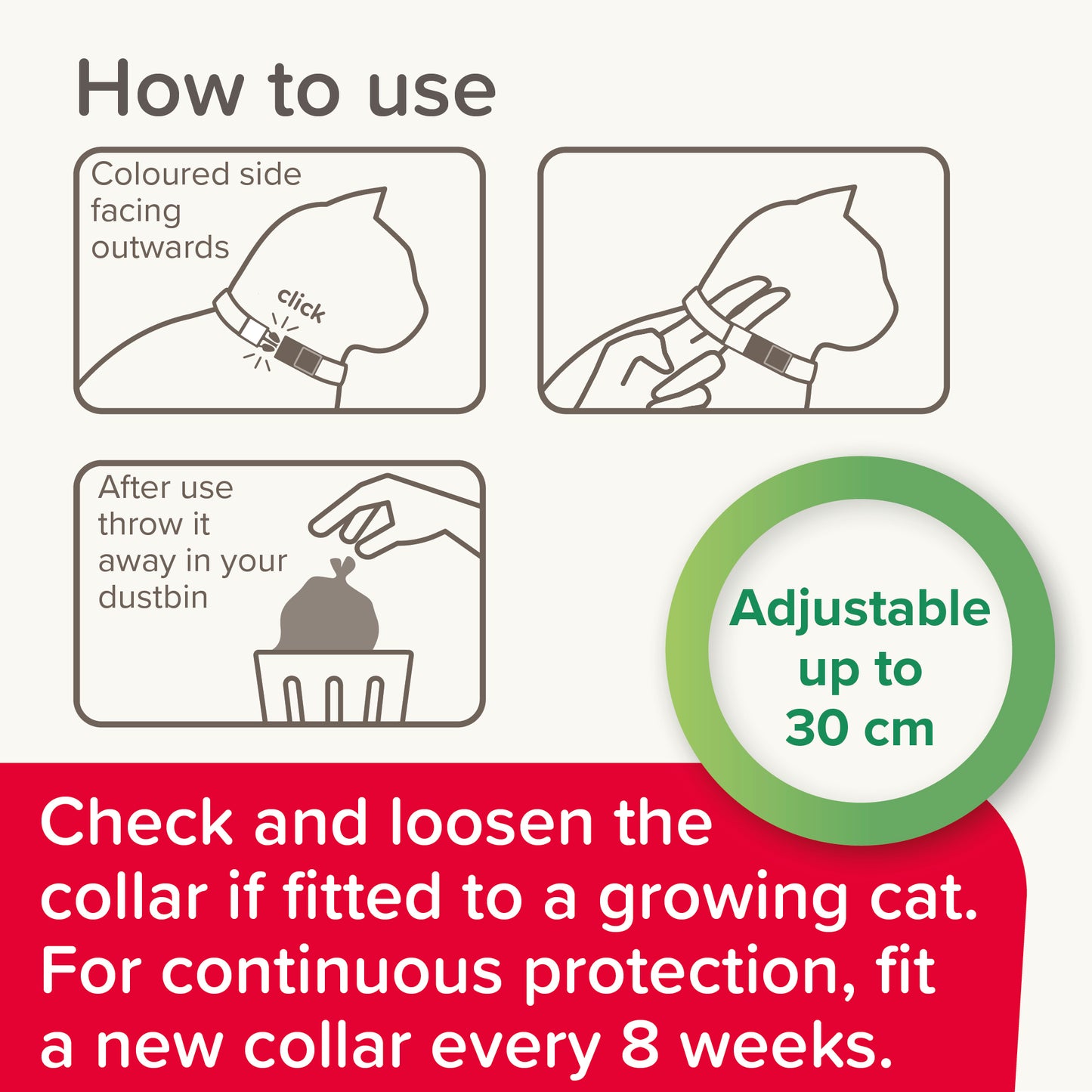 How to use

Coloured side facing outwards

click

After use throw it away in your dustbin

Adjustable up to 30 cm

Check and loosen the collar if fitted to a growing cat. For continuous protection, fit a new collar every 8 weeks.