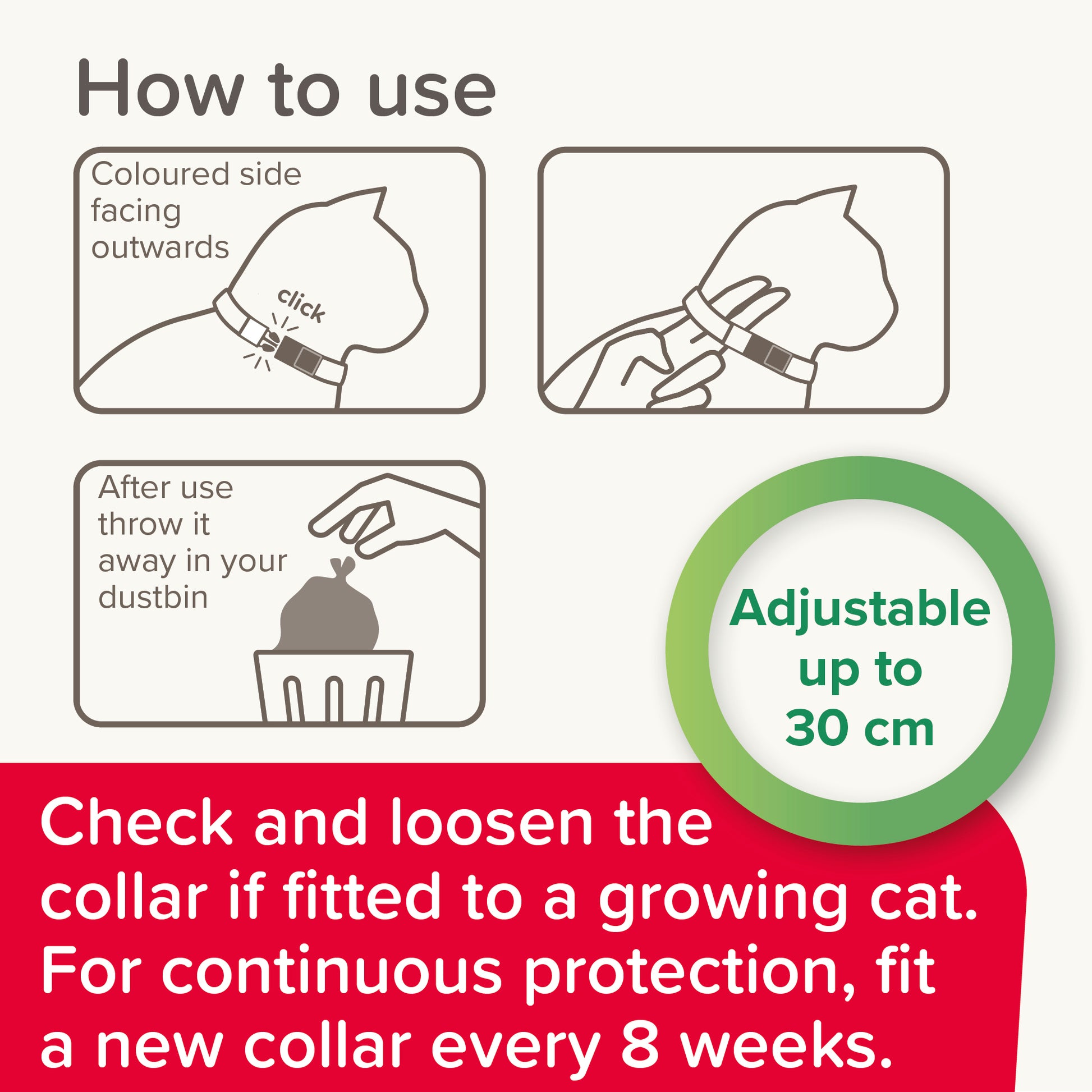 How to use

Coloured side facing outwards

click

After use throw it away in your dustbin

Adjustable up to 30 cm

Check and loosen the collar if fitted to a growing cat. For continuous protection, fit a new collar every 8 weeks.