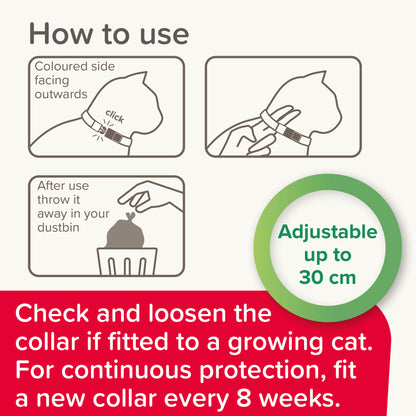 How to use

Coloured side facing outwards

click

After use throw it away in your dustbin

Adjustable up to 30 cm

Check and loosen the collar if fitted to a growing cat. For continuous protection, fit a new collar every 8 weeks.