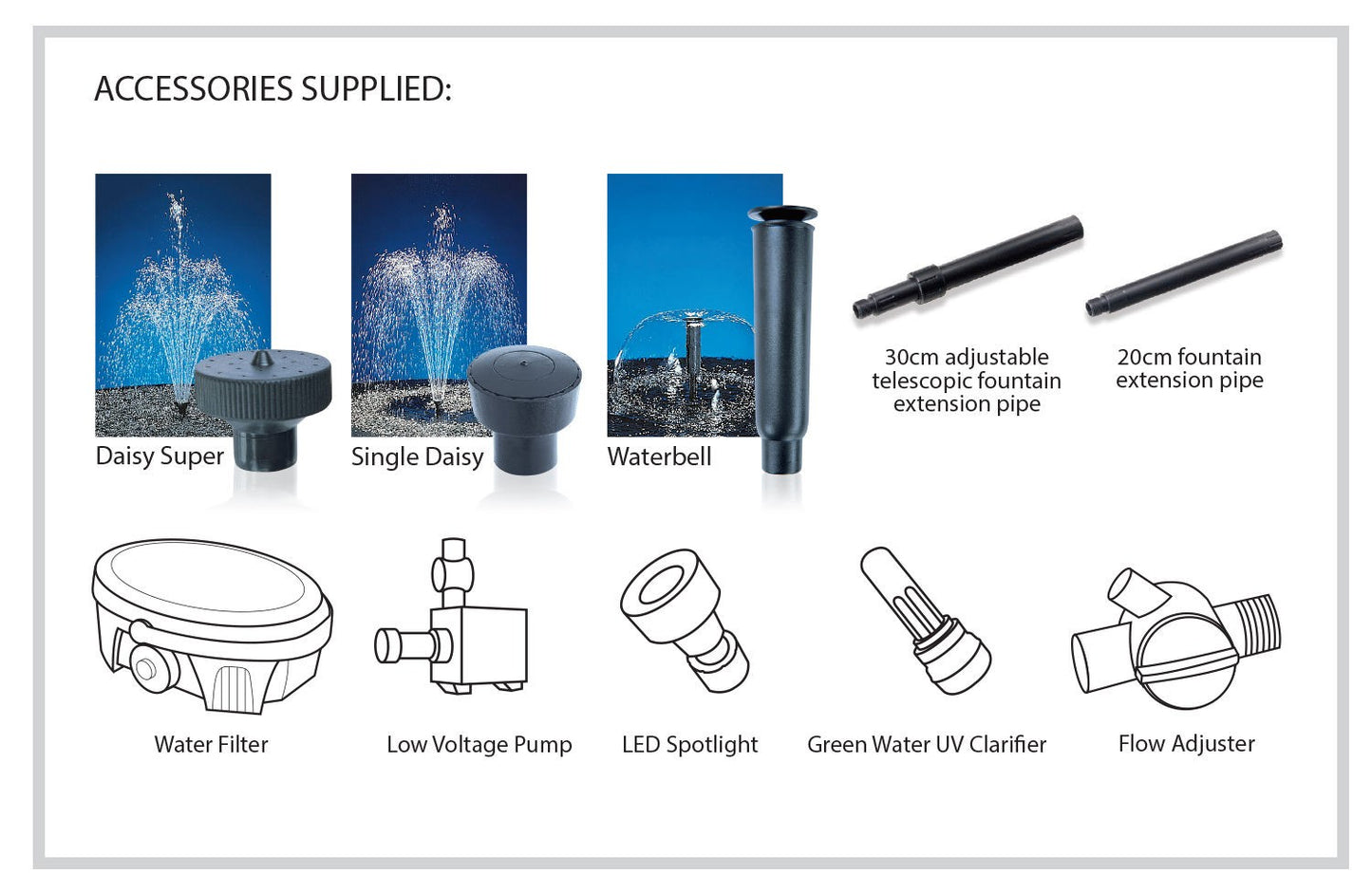 ACCESSORIES SUPPLIED:

Daisy Super

Single Daisy

Waterbell

30cm adjustable telescopic fountain extension pipe

20cm fountain extension pipe

Water Filter

Low Voltage Pump

LED Spotlight

Green Water UV Clarifier

Flow Adjuster