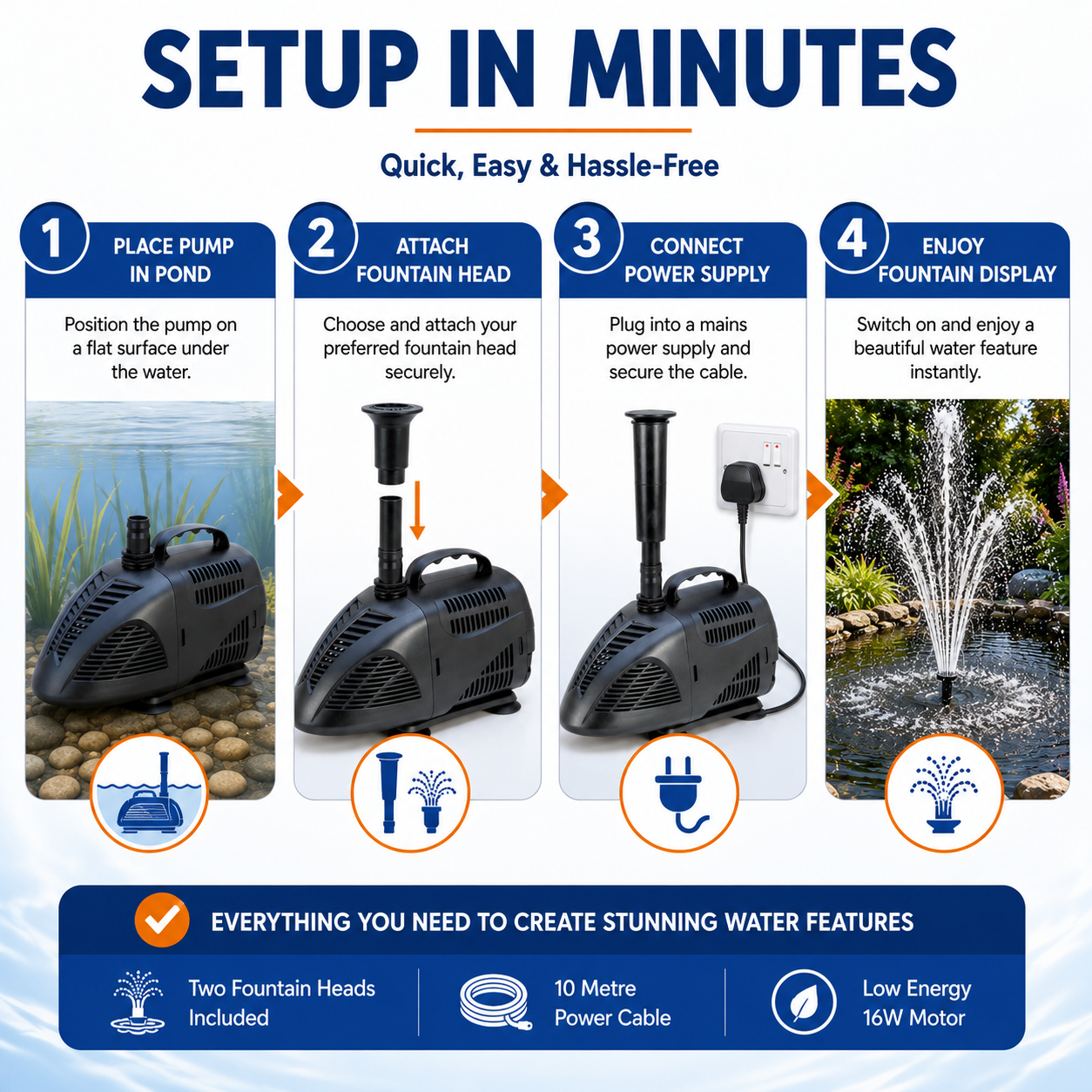 SETUP IN MINUTES

Quick, Easy & Hassle-Free

1 PLACE PUMP IN POND

Position the pump on a flat surface under the water.

2 ATTACH FOUNTAIN HEAD

Choose and attach your preferred fountain head securely.

3 CONNECT POWER SUPPLY

Plug into a mains power supply and secure the cable.

4 ENJOY FOUNTAIN DISPLAY

Switch on and enjoy a beautiful water feature instantly.

EVERYTHING YOU NEED TO CREATE STUNNING WATER FEATURES

Two Fountain Heads Included

10 Metre Power Cable

Low Energy 16W Motor