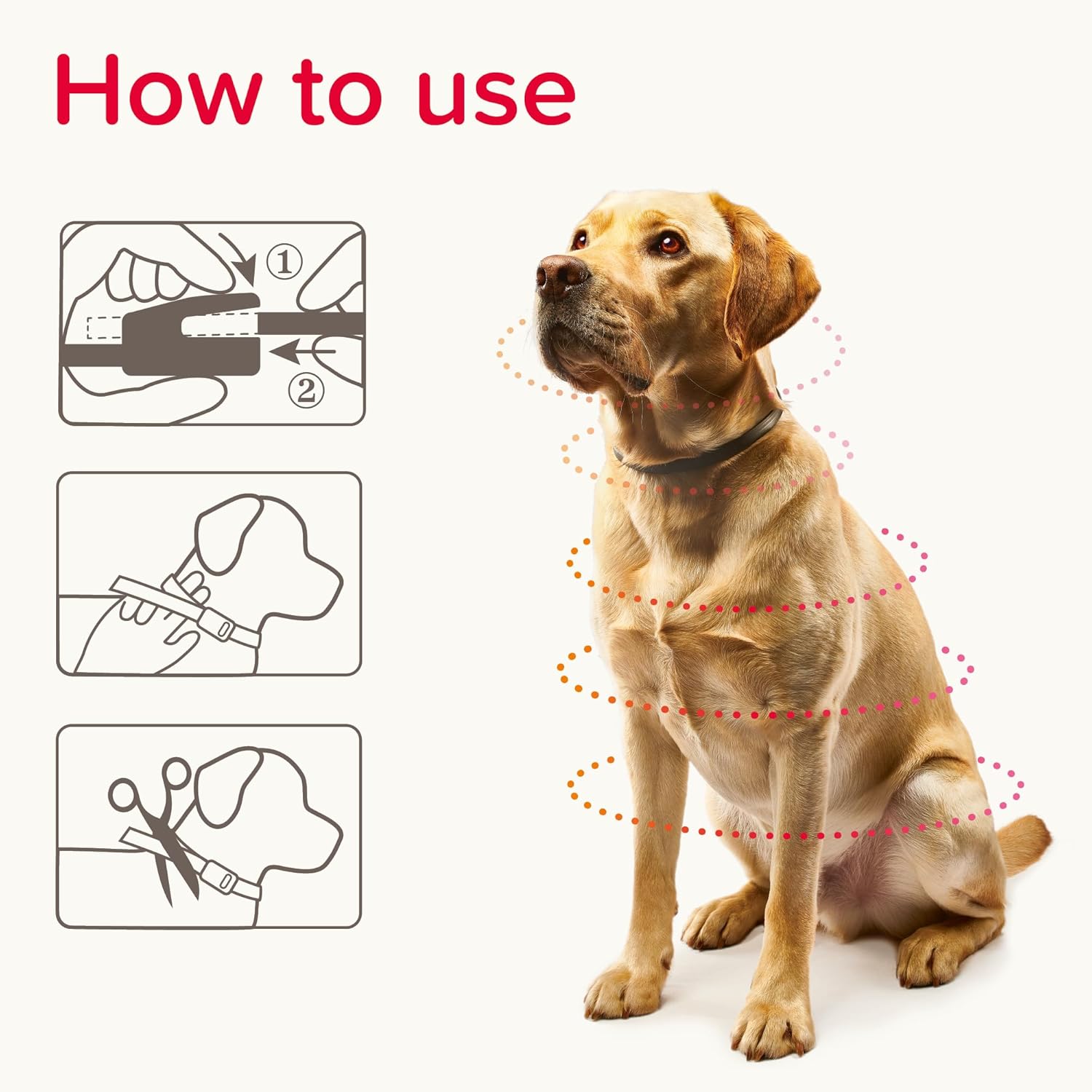 How to use

①
②